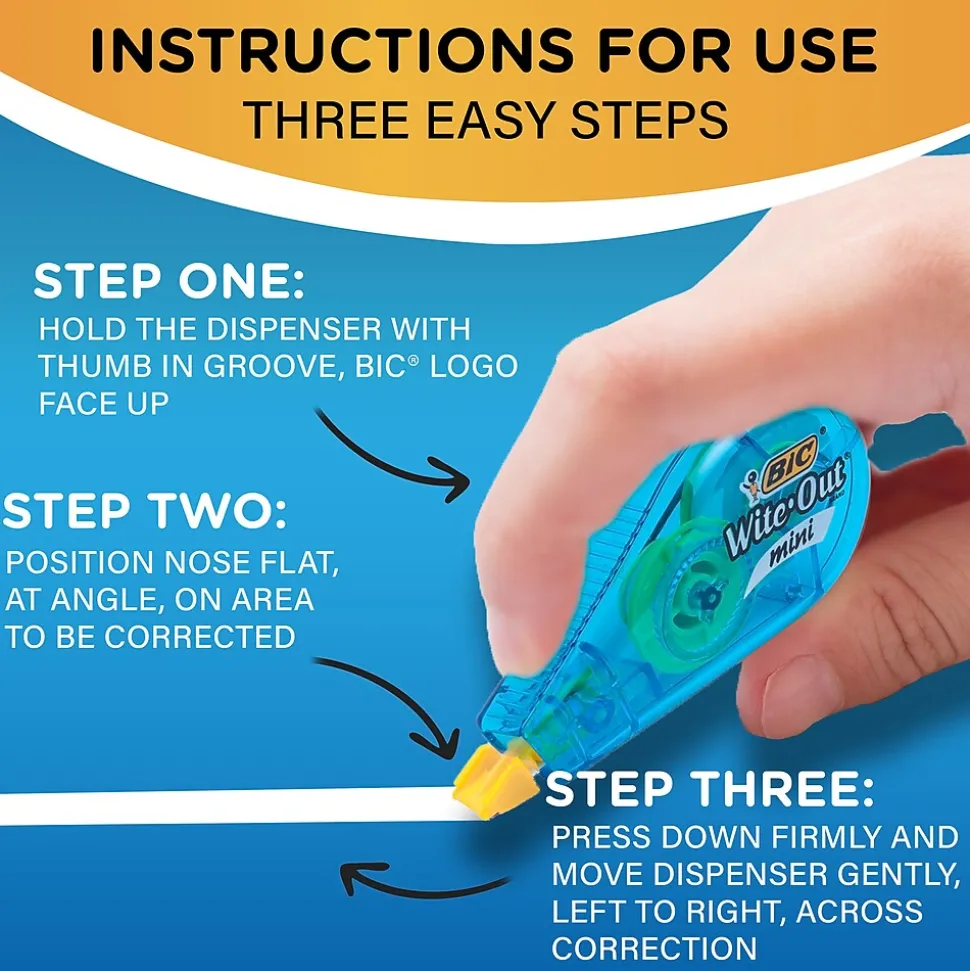 INSTRUCTIONS FOR USE
THREE EASY STEPS

STEP ONE:
HOLD THE DISPENSER WITH THUMB IN GROOVE, BIC® LOGO FACE UP

STEP TWO:
POSITION NOSE FLAT, AT ANGLE, ON AREA TO BE CORRECTED

BIC
Wite·Out
mini

STEP THREE:
PRESS DOWN FIRMLY AND MOVE DISPENSER GENTLY, LEFT TO RIGHT, ACROSS CORRECTION